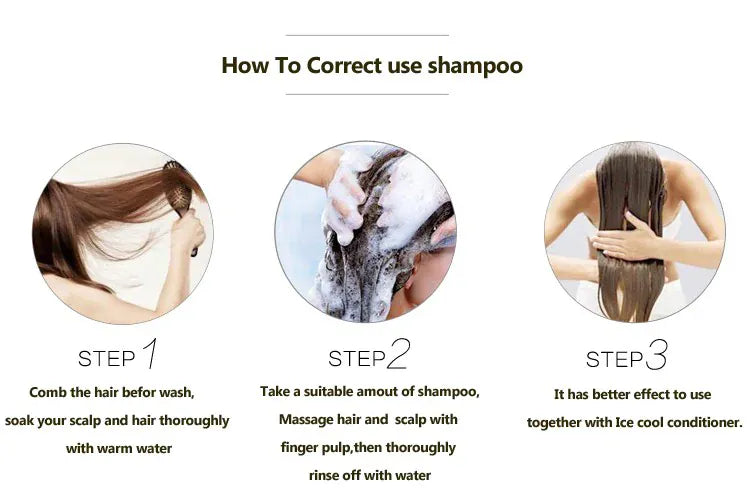 How To Correct use shampoo

STEP 1

Comb the hair befor wash, soak your scalp and hair thoroughly with warm water

STEP 2

Take a suitable amout of shampoo, Massage hair and scalp with finger pulp,then thoroughly rinse off with water

STEP 3

It has better effect to use together with Ice cool conditioner.